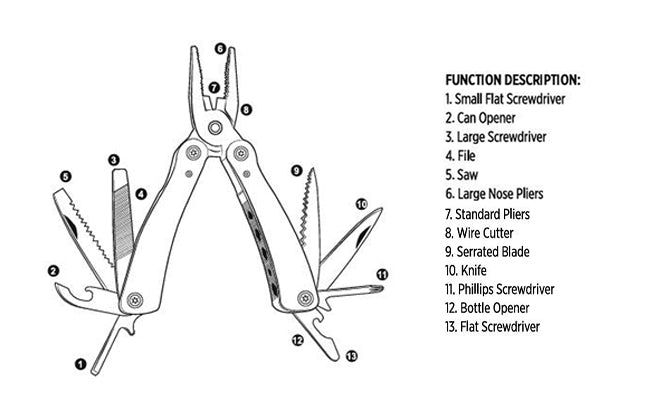 6
7
8
3
5
4
9
10
2
11
12
13
1

FUNCTION DESCRIPTION:
1. Small Flat Screwdriver
2. Can Opener
3. Large Screwdriver
4. File
5. Saw
6. Large Nose Pliers
7. Standard Pliers
8. Wire Cutter
9. Serrated Blade
10. Knife
11. Phillips Screwdriver
12. Bottle Opener
13. Flat Screwdriver